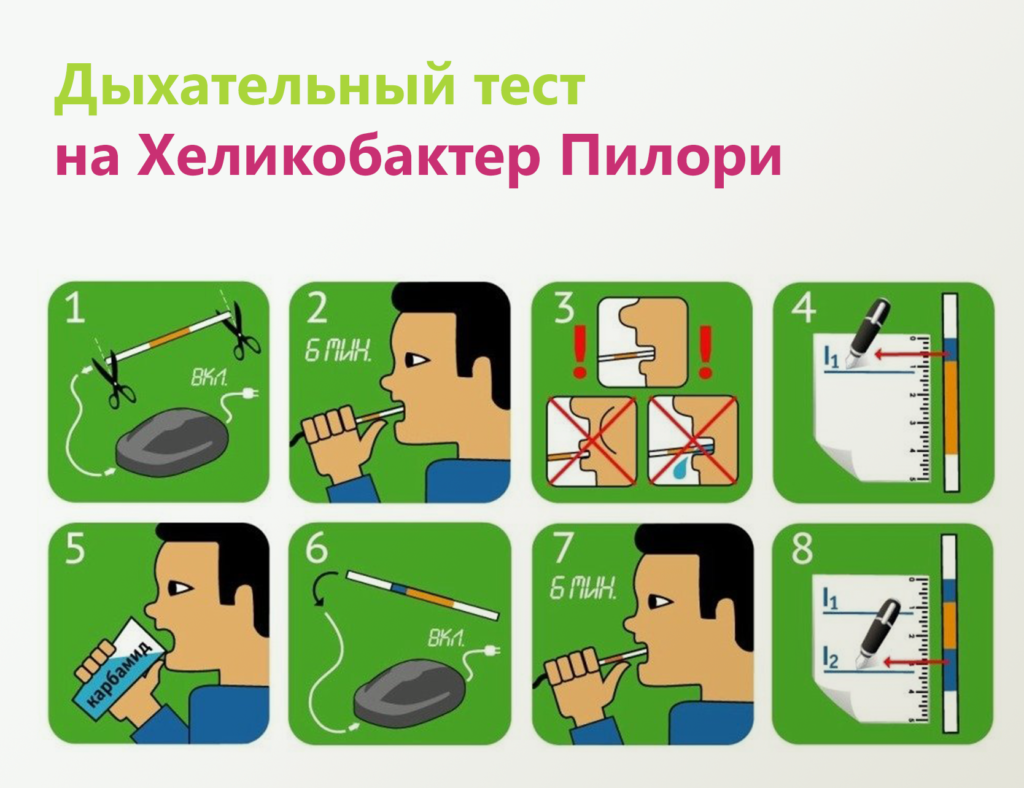 Дыхательный тест
на Хеликобактер Пилори

1
ВКЛ.

2
6 МИН.

3
!
!

4
$I_1$

5
карбамид

6
ВКЛ.

7
6 МИН.

8
$I_1$
$I_2$